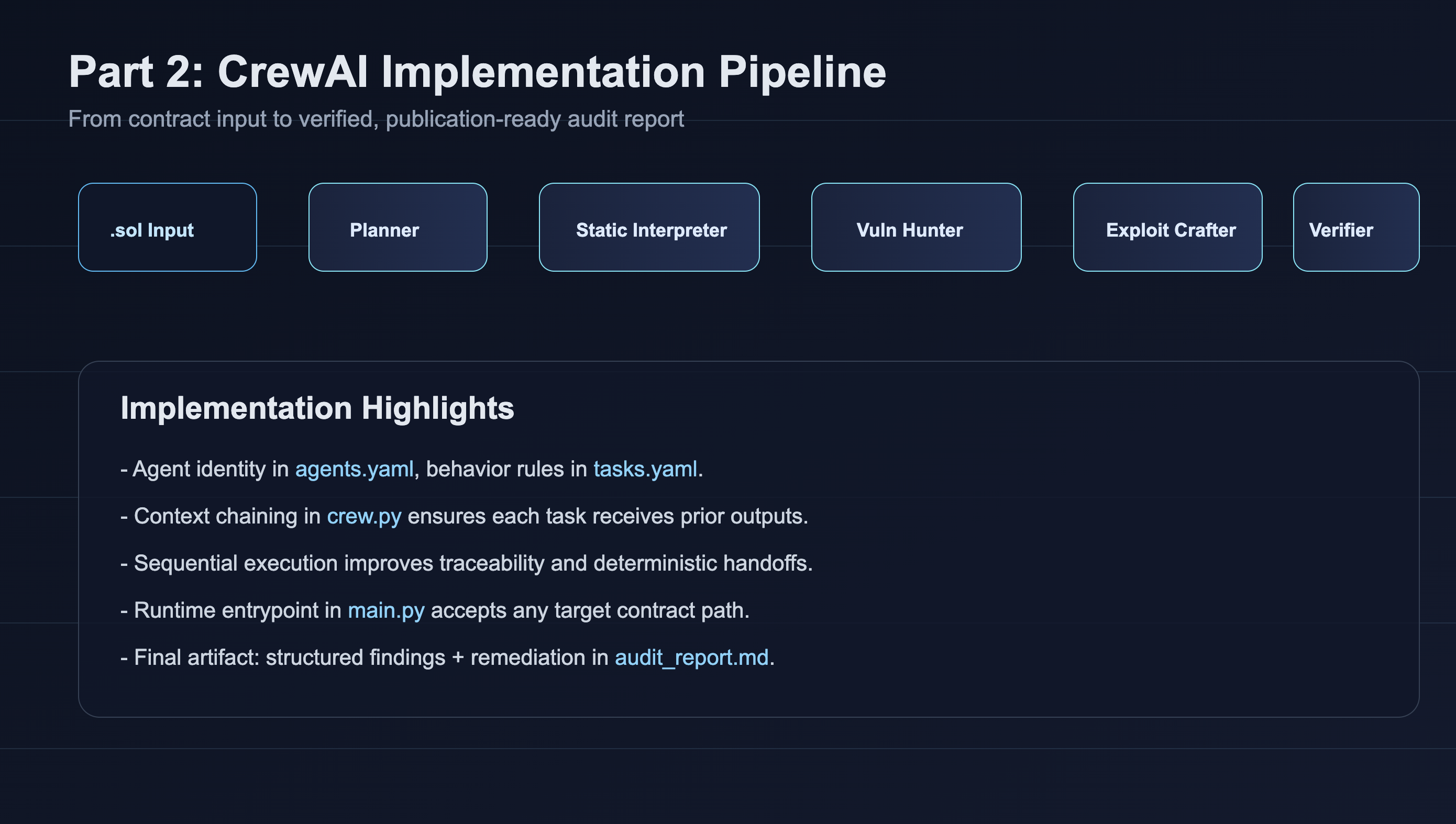 Part 2: CrewAI Implementation Pipeline

From contract input to verified, publication-ready audit report

.sol Input

Planner

Static Interpreter

Vuln Hunter

Exploit Crafter

Verifier

Implementation Highlights

- Agent identity in agents.yaml, behavior rules in tasks.yaml.

- Context chaining in crew.py ensures each task receives prior outputs.

- Sequential execution improves traceability and deterministic handoffs.

- Runtime entrypoint in main.py accepts any target contract path.

- Final artifact: structured findings + remediation in audit_report.md.